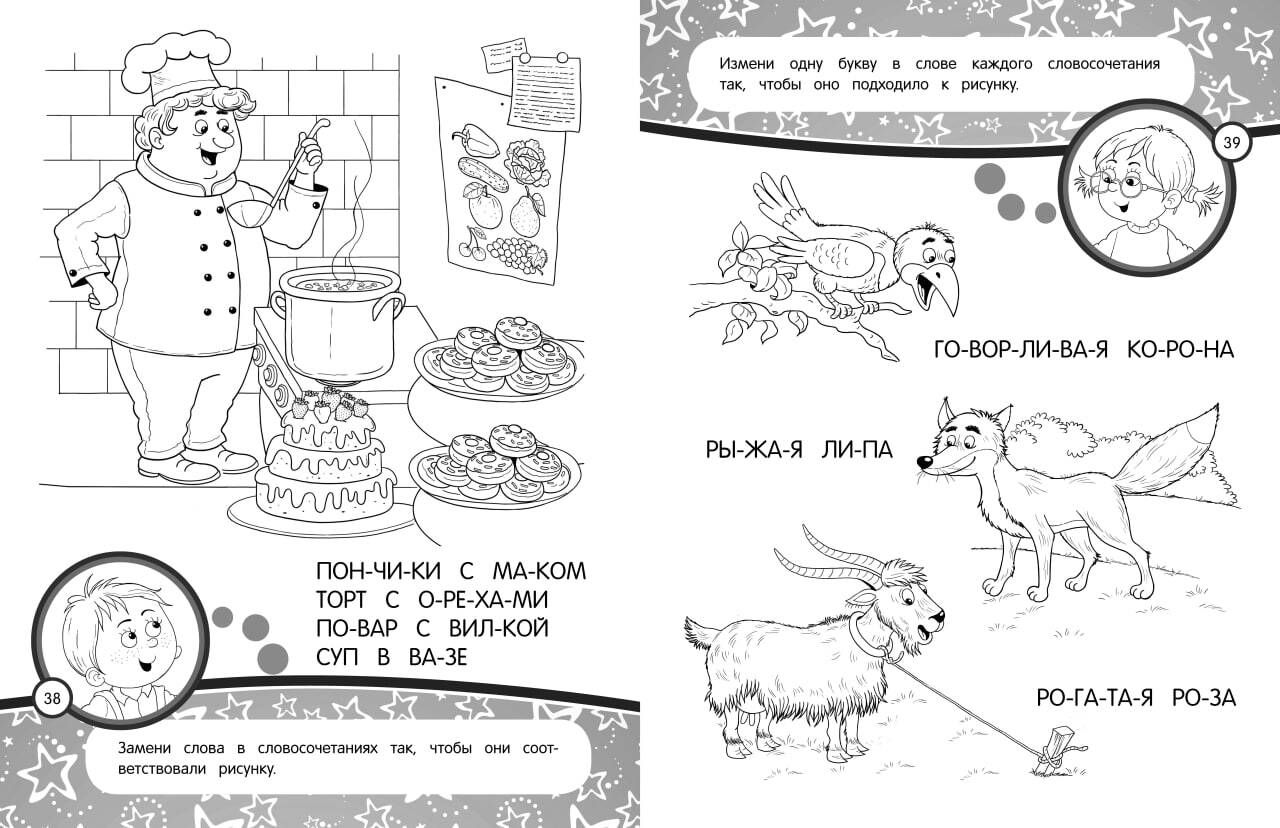 ПОН-ЧИ-КИ С МА-КОМ
ТОРТ С О-РЕ-ХА-МИ
ПО-ВАР С ВИЛ-КОЙ
СУП В ВА-ЗЕ

38

Замени слова в словосочетаниях так, чтобы они соответствовали рисунку.

Измени одну букву в слове каждого словосочетания так, чтобы оно подходило к рисунку.

39

ГО-ВОР-ЛИ-ВА-Я КО-РО-НА

РЫ-ЖА-Я ЛИ-ПА

РО-ГА-ТА-Я РО-ЗА