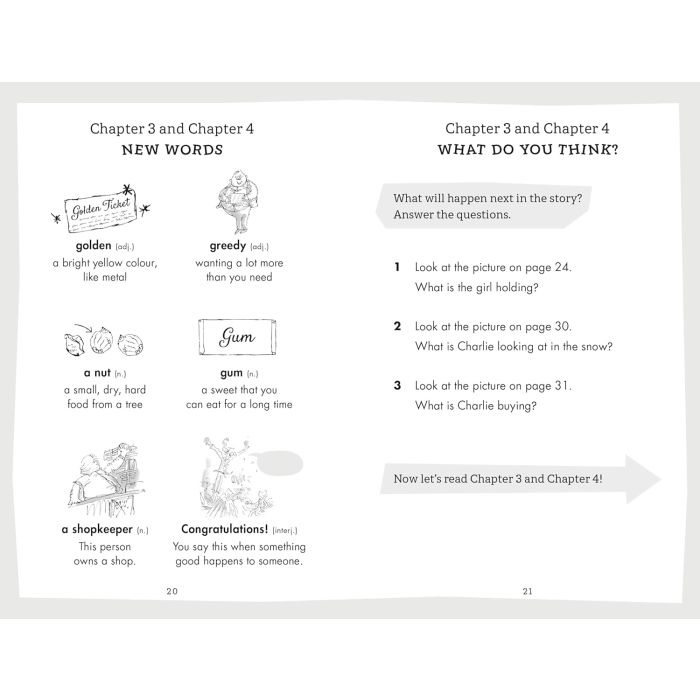 Chapter 3 and Chapter 4
NEW WORDS

Golden Ticket

golden (adj.)
a bright yellow colour, like metal

greedy (adj.)
wanting a lot more than you need

a nut (n.)
a small, dry, hard food from a tree

Gum

gum (n.)
a sweet that you can eat for a long time

a shopkeeper (n.)
This person owns a shop.

Congratulations! (interj.)
You say this when something good happens to someone.

20

Chapter 3 and Chapter 4
WHAT DO YOU THINK?

What will happen next in the story? Answer the questions.

1 Look at the picture on page 24. What is the girl holding?

2 Look at the picture on page 30. What is Charlie looking at in the snow?

3 Look at the picture on page 31. What is Charlie buying?

Now let's read Chapter 3 and Chapter 4!

21