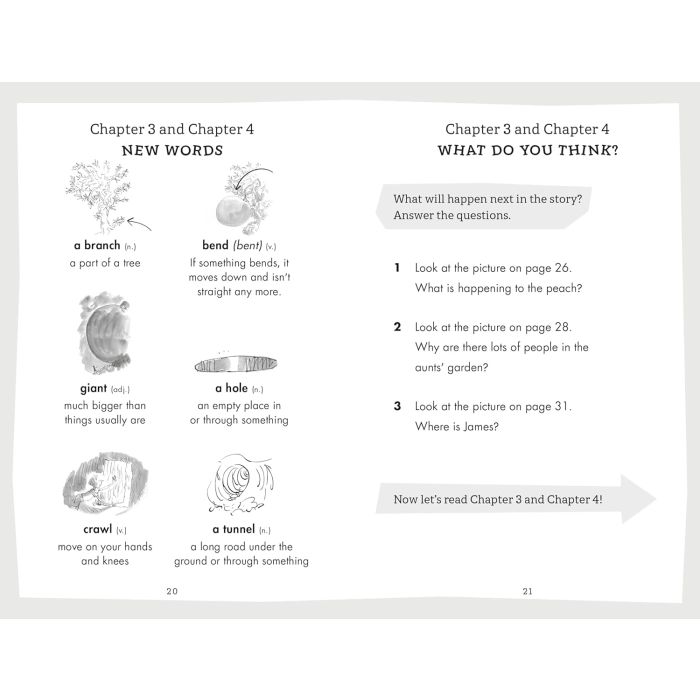 Chapter 3 and Chapter 4
NEW WORDS

a branch (n.)
a part of a tree

bend (bent) (v.)
If something bends, it moves down and isn't straight any more.

giant (adj.)
much bigger than things usually are

a hole (n.)
an empty place in or through something

crawl (v.)
move on your hands and knees

a tunnel (n.)
a long road under the ground or through something

20

Chapter 3 and Chapter 4
WHAT DO YOU THINK?

What will happen next in the story? Answer the questions.

1 Look at the picture on page 26. What is happening to the peach?

2 Look at the picture on page 28. Why are there lots of people in the aunts' garden?

3 Look at the picture on page 31. Where is James?

Now let's read Chapter 3 and Chapter 4!

21